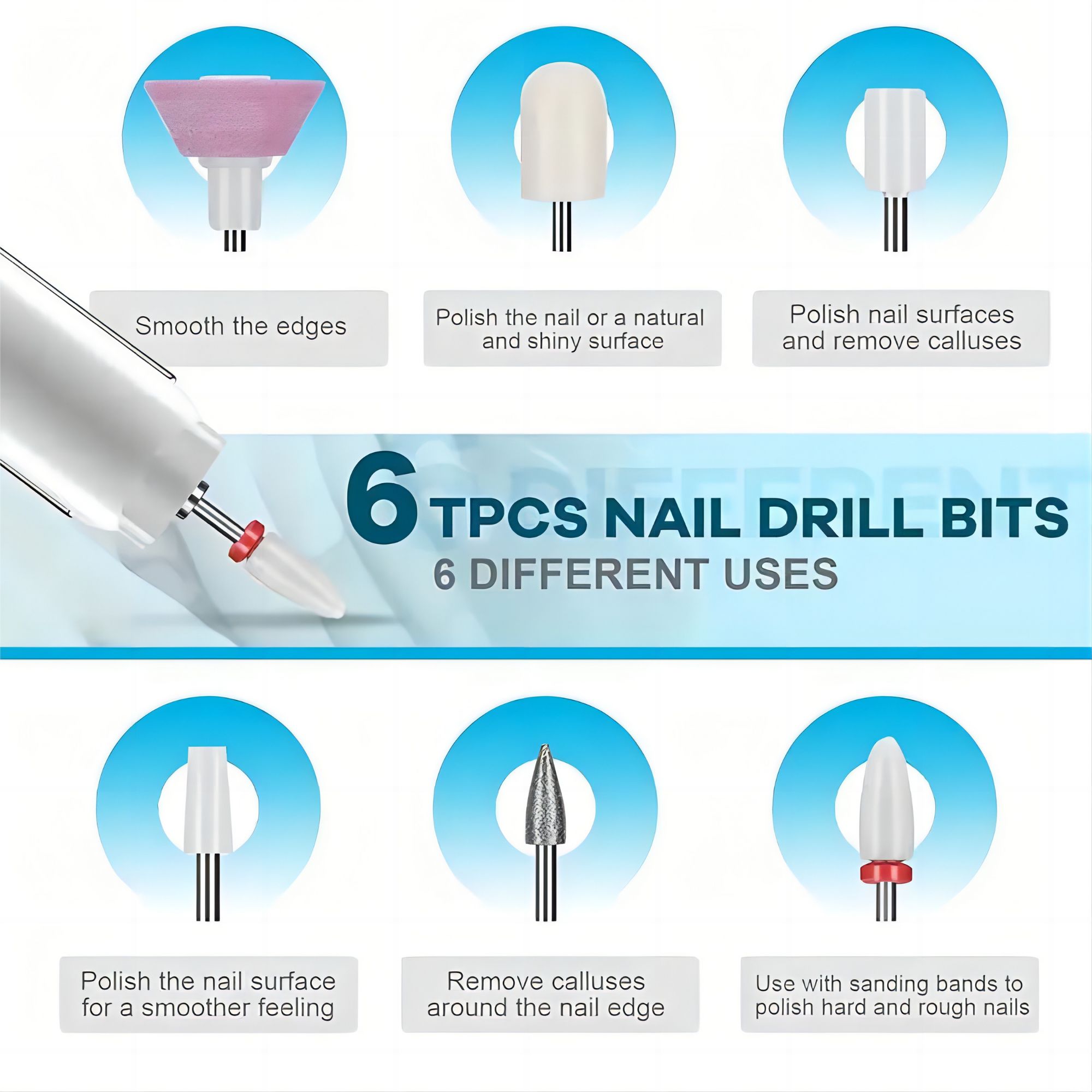 Smooth the edges

Polish the nail or a natural and shiny surface

Polish nail surfaces and remove calluses

DIFFERENT

6 TPCS NAIL DRILL BITS

6 DIFFERENT USES

Polish the nail surface for a smoother feeling

Remove calluses around the nail edge

Use with sanding bands to polish hard and rough nails